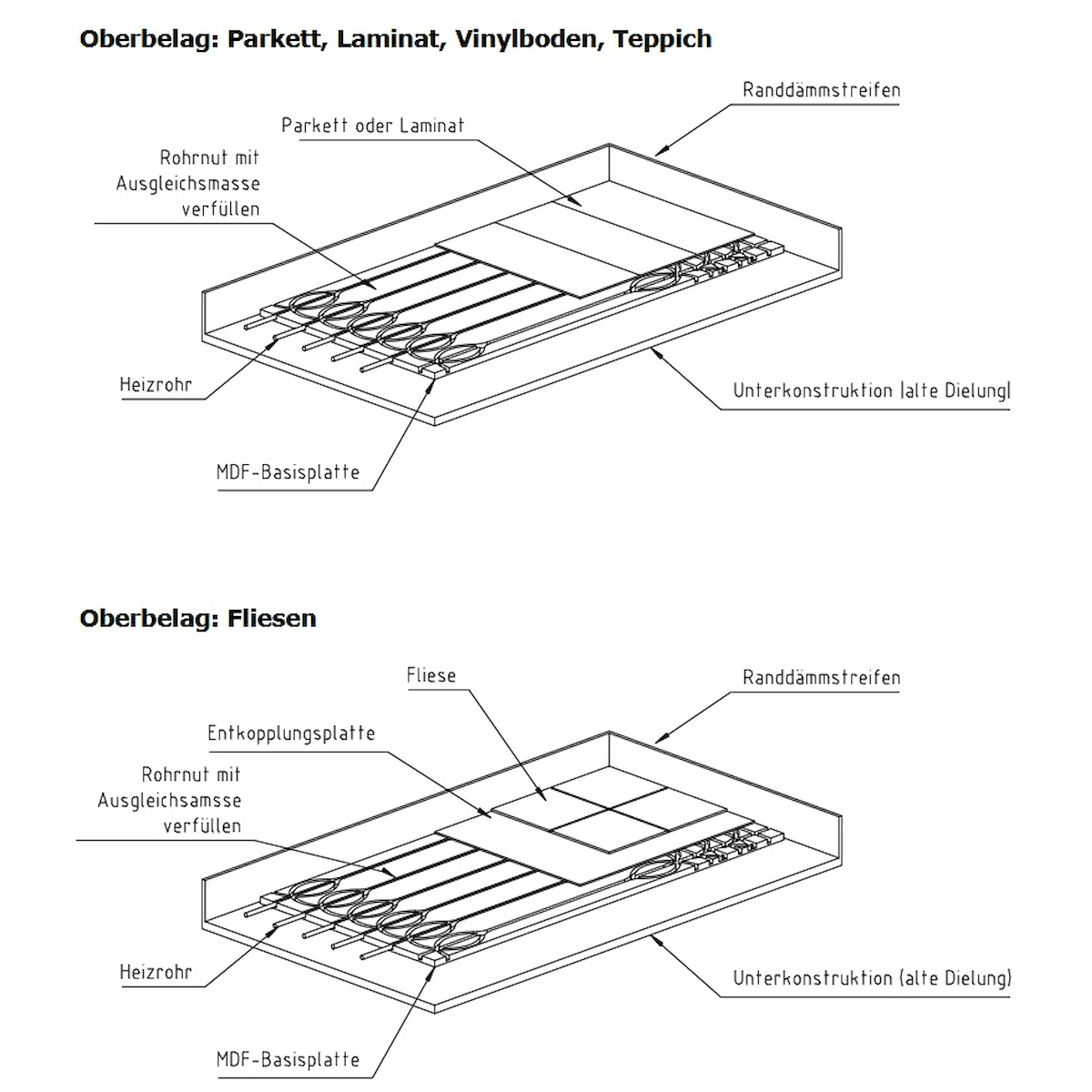 Oberbelag: Parkett, Laminat, Vinylboden, Teppich

Randdämmstreifen

Parkett oder Laminat

Rohrnut mit Ausgleichsmasse verfüllen

Heizrohr

Unterkonstruktion (alte Dielung)

MDF-Basisplatte

Oberbelag: Fliesen

Fliese

Randdämmstreifen

Entkopplungsplatte

Rohrnut mit Ausgleichsamsse verfüllen

Heizrohr

Unterkonstruktion (alte Dielung)

MDF-Basisplatte