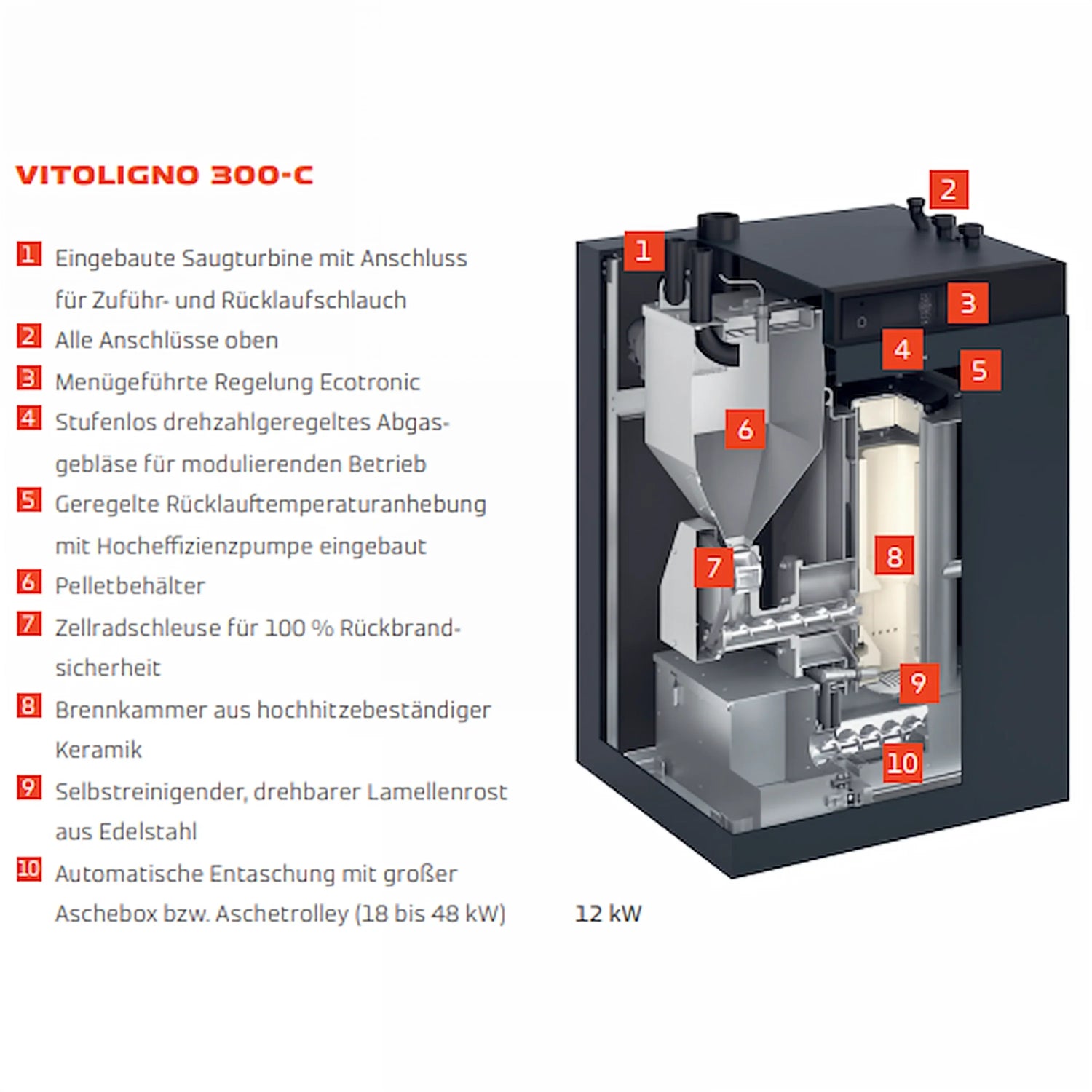 VITOLIGNO 300-C

1 Eingebaute Saugturbine mit Anschluss für Zuführ- und Rücklaufschlauch

2 Alle Anschlüsse oben

3 Menügeführte Regelung Ecotronic

4 Stufenlos drehzahlgeregeltes Abgasgebläse für modulierenden Betrieb

5 Geregelte Rücklauftemperaturanhebung mit Hocheffizienzpumpe eingebaut

6 Pelletbehälter

7 Zellradschleuse für 100 % Rückbrandsicherheit

8 Brennkammer aus hochhitzebeständiger Keramik

9 Selbstreinigender, drehbarer Lamellenrost aus Edelstahl

10 Automatische Entaschung mit großer Aschebox bzw. Aschetrolley (18 bis 48 kW)

1

2

3

4

5

6

7

8

9

10

12 kW